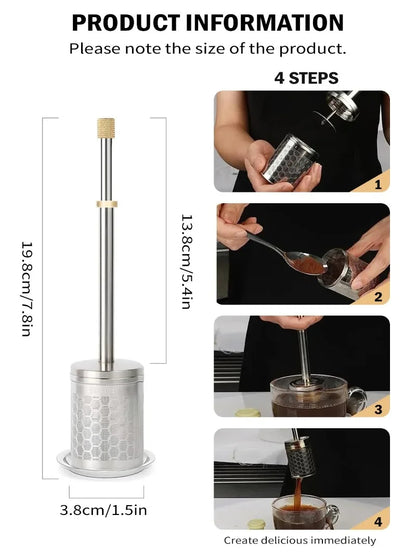 PRODUCT INFORMATION

Please note the size of the product.

4 STEPS

19.8cm/7.8in

13.8cm/5.4in

3.8cm/1.5in

1

2

3

4

Create delicious immediately